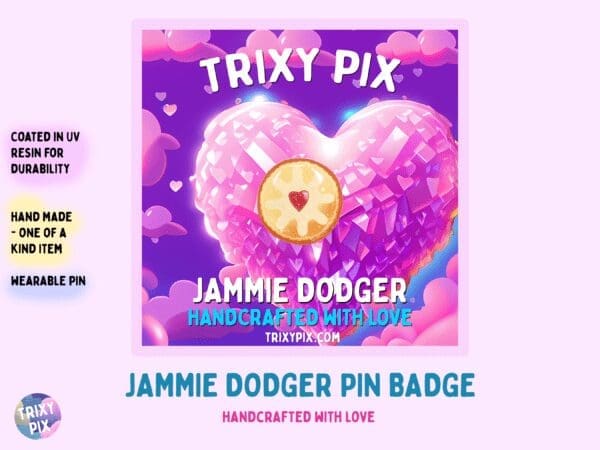 COATED IN UV RESIN FOR DURABILITY

HAND MADE - ONE OF A KIND ITEM

WEARABLE PIN

TRIXY PIX

JAMMIE DODGER

HANDCRAFTED WITH LOVE

TRIXYPIX.COM

JAMMIE DODGER PIN BADGE

HANDCRAFTED WITH LOVE

TRIXY PIX